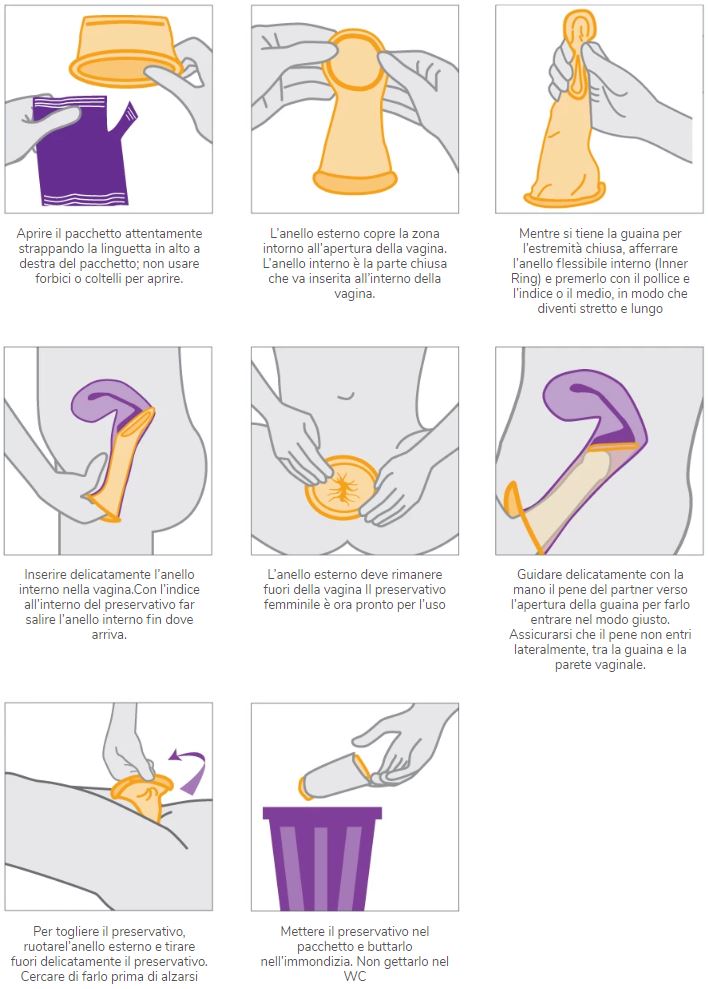 Aprire il pacchetto attentamente strappando la linguetta in alto a destra del pacchetto; non usare forbici o coltelli per aprire.

L'anello esterno copre la zona intorno all'apertura della vagina. L'anello interno è la parte chiusa che va inserita all'interno della vagina.

Mentre si tiene la guaina per l'estremità chiusa, afferrare l'anello flessibile interno (Inner Ring) e premerlo con il pollice e l'indice o il medio, in modo che diventi stretto e lungo

Inserire delicatamente l'anello interno nella vagina.Con l'indice all'interno del preservativo far salire l'anello interno fin dove arriva.

L'anello esterno deve rimanere fuori della vagina Il preservativo femminile è ora pronto per l'uso

Guidare delicatamente con la mano il pene del partner verso l'apertura della guaina per farlo entrare nel modo giusto. Assicurarsi che il pene non entri lateralmente, tra la guaina e la parete vaginale.

Per togliere il preservativo, ruotarel'anello esterno e tirare fuori delicatamente il preservativo. Cercare di farlo prima di alzarsi

Mettere il preservativo nel pacchetto e buttarlo nell'immondizia. Non gettarlo nel WC